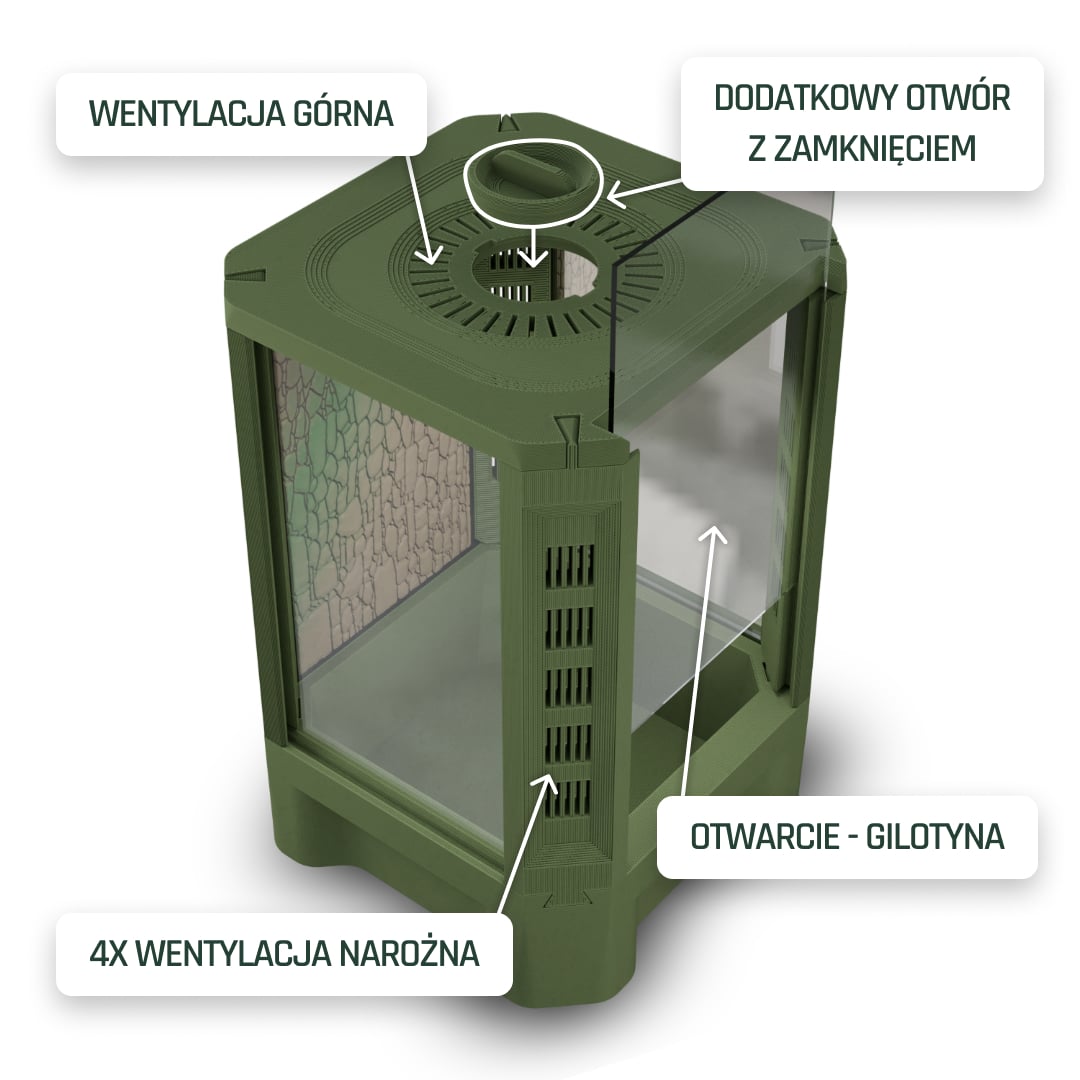 WENTYLACJA GÓRNA

DODATKOWY OTWÓR Z ZAMKNIĘCIEM

OTWARCIE - GILOTYNA

4X WENTYLACJA NAROŻNA