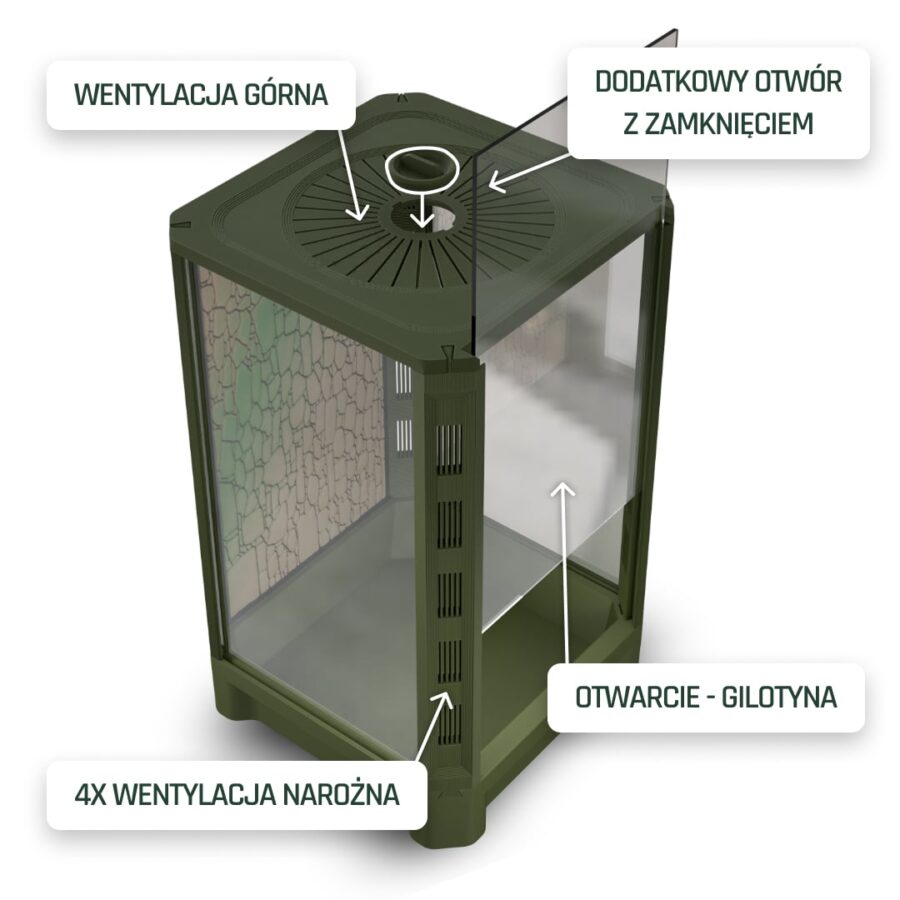 WENTYLACJA GÓRNA

DODATKOWY OTWÓR
Z ZAMKNIĘCIEM

OTWARCIE - GILOTYNA

4X WENTYLACJA NAROŻNA